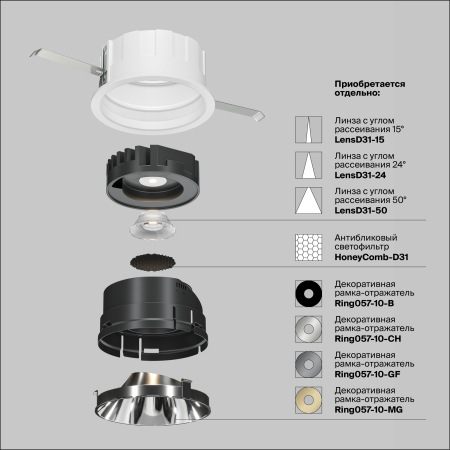 Приобретается отдельно:

Линза с углом рассеивания 15°
LensD31-15

Линза с углом рассеивания 24°
LensD31-24

Линза с углом рассеивания 50°
LensD31-50

Антибликовый светофильтр
HoneyComb-D31

Декоративная рамка-отражатель
Ring057-10-B

Декоративная рамка-отражатель
Ring057-10-CH

Декоративная рамка-отражатель
Ring057-10-GF

Декоративная рамка-отражатель
Ring057-10-MG