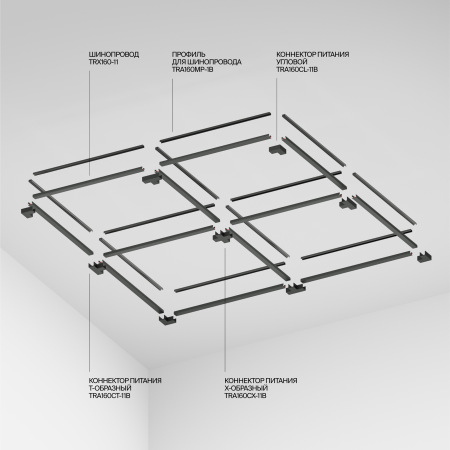 ШИНОПРОВОД
TRX160-11

ПРОФИЛЬ
ДЛЯ ШИНОПРОВОДА
TRA160MP-1B

КОННЕКТОР ПИТАНИЯ
УГЛОВОЙ
TRA160CL-11B

КОННЕКТОР ПИТАНИЯ
Т-ОБРАЗНЫЙ
TRA160CT-11B

КОННЕКТОР ПИТАНИЯ
Х-ОБРАЗНЫЙ
TRA160CX-11B