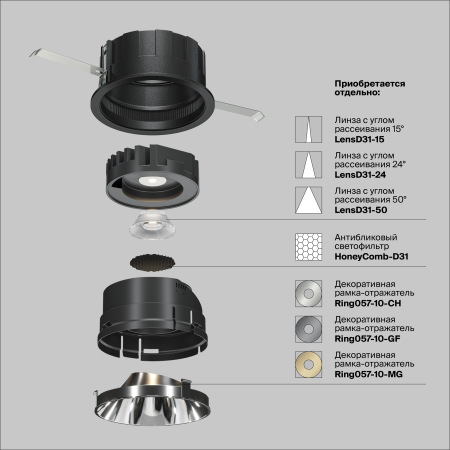 Приобретается отдельно:

Линза с углом рассеивания 15°
LensD31-15

Линза с углом рассеивания 24°
LensD31-24

Линза с углом рассеивания 50°
LensD31-50

Антибликовый светофильтр
HoneyComb-D31

Декоративная рамка-отражатель
Ring057-10-CH

Декоративная рамка-отражатель
Ring057-10-GF

Декоративная рамка-отражатель
Ring057-10-MG